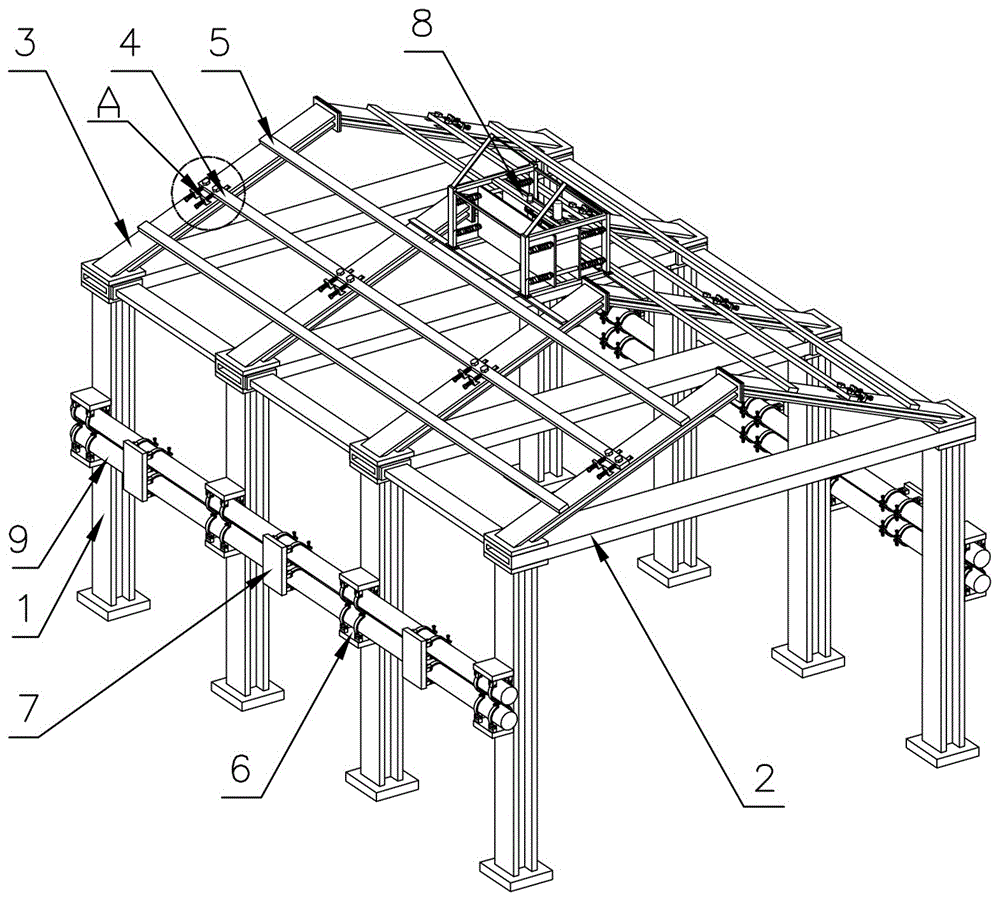 3
4
5
8
A
9
1
7
6
2